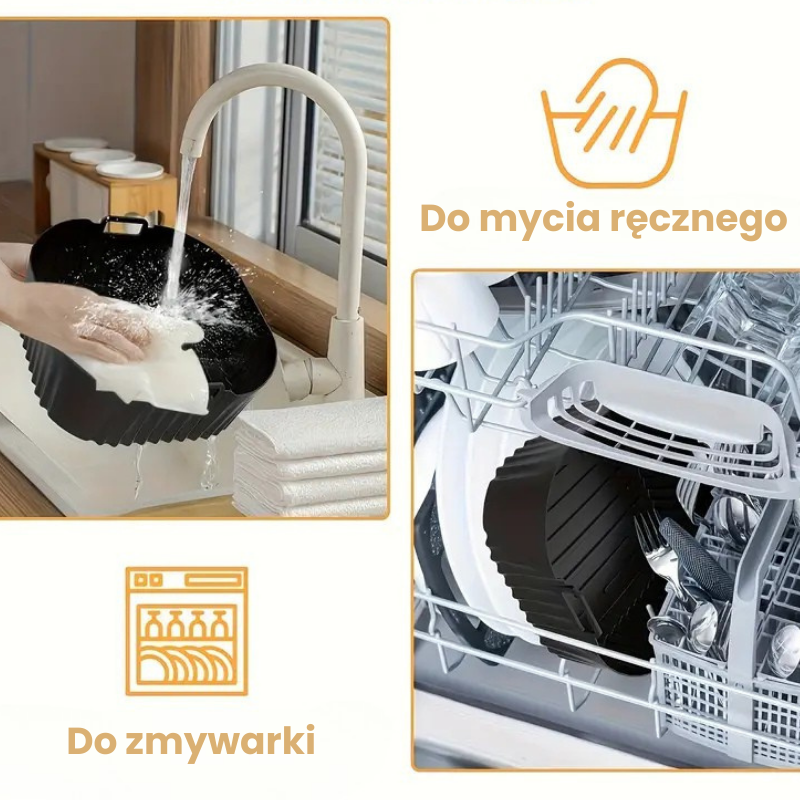 Do mycia ręcznego

Do zmywarki